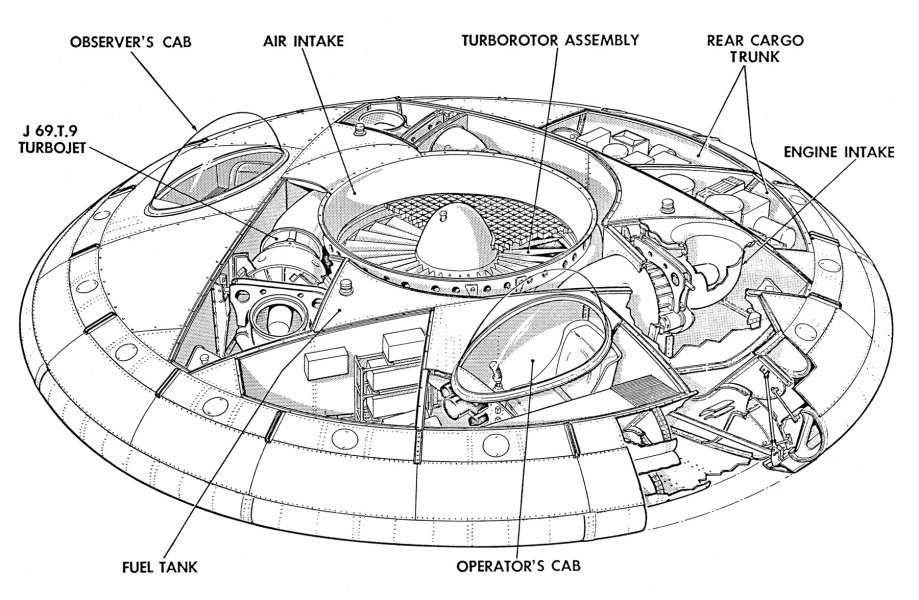 OBSERVER'S CAB

AIR INTAKE

TURBOROTOR ASSEMBLY

REAR CARGO TRUNK

J 69.T.9 TURBOJET

ENGINE INTAKE

FUEL TANK

OPERATOR'S CAB